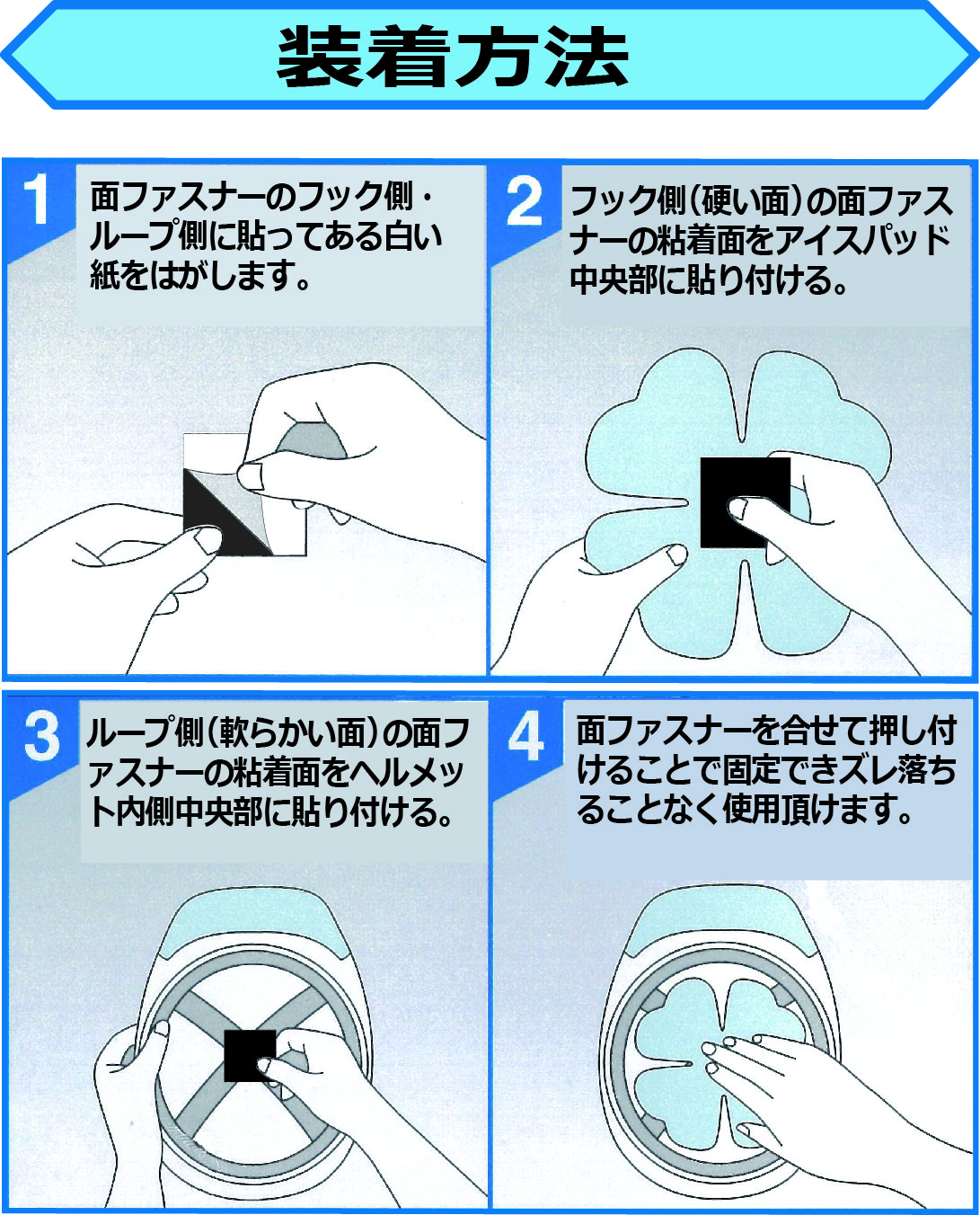 装着方法

1
面ファスナーのフック側・ループ側に貼ってある白い紙をはがします。

2
フック側(硬い面)の面ファスナーの粘着面をアイスパッド中央部に貼り付ける。

3
ループ側(軟らかい面)の面ファスナーの粘着面をヘルメット内側中央部に貼り付ける。

4
面ファスナーを合せて押し付けることで固定できズレ落ちることなく使用頂けます。