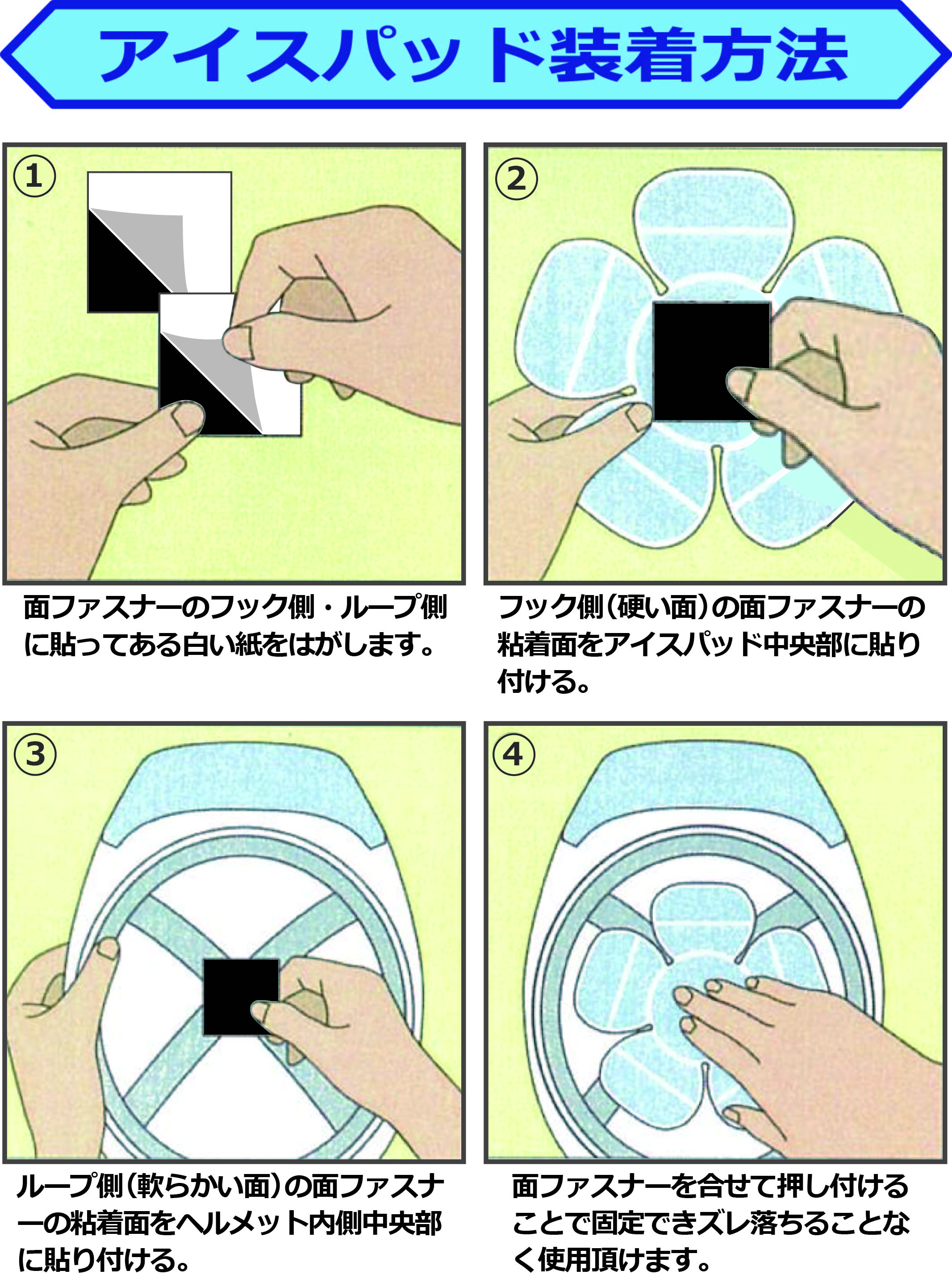 アイスパッド装着方法

①

面ファスナーのフック側・ループ側に貼ってある白い紙をはがします。

②

フック側（硬い面）の面ファスナーの粘着面をアイスパッド中央部に貼り付ける。

③

ループ側（軟らかい面）の面ファスナーの粘着面をヘルメット内側中央部に貼り付ける。

④

面ファスナーを合せて押し付けることで固定できズレ落ちることなく使用頂けます。